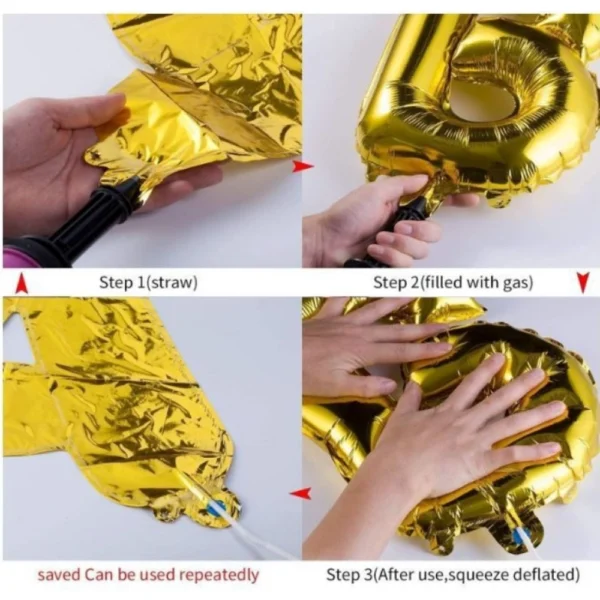 Step 1(straw)

Step 2(filled with gas)

saved Can be used repeatedly

Step 3(After use,squeeze deflated)