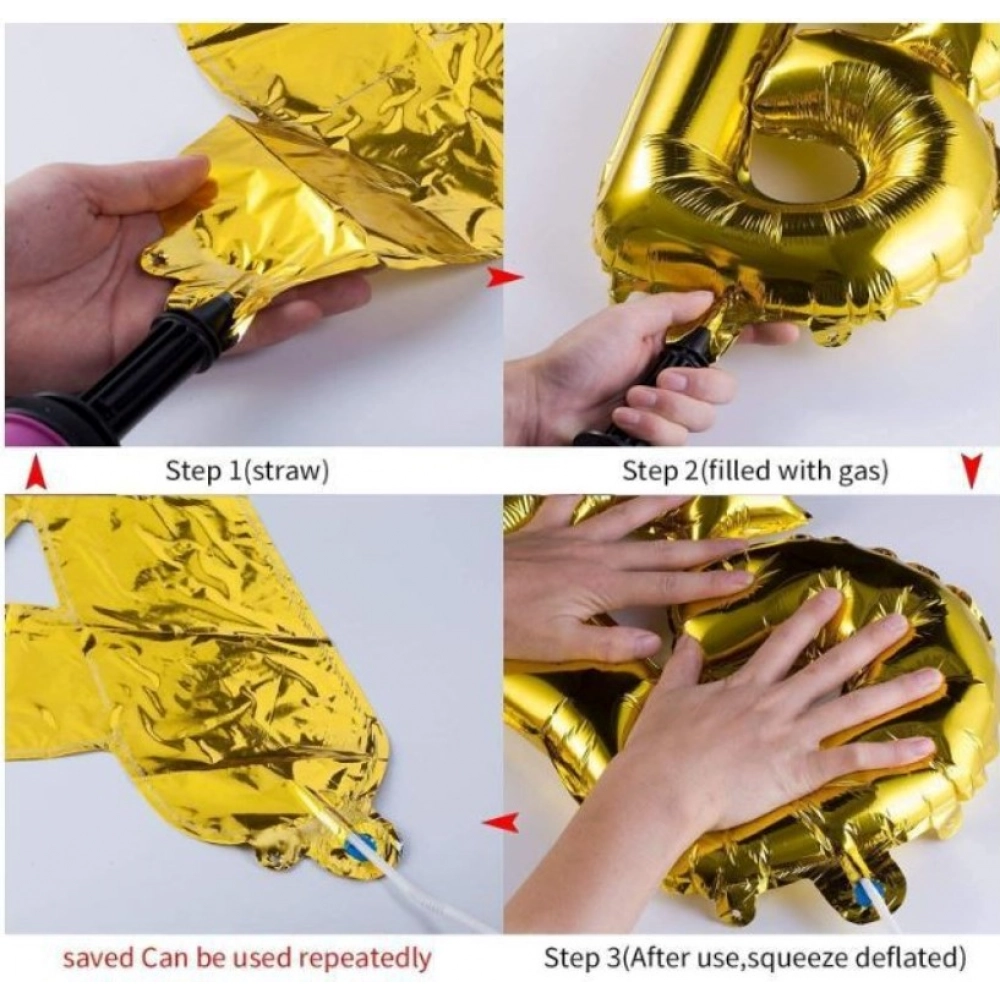 Step 1(straw)

Step 2(filled with gas)

saved Can be used repeatedly

Step 3(After use,squeeze deflated)